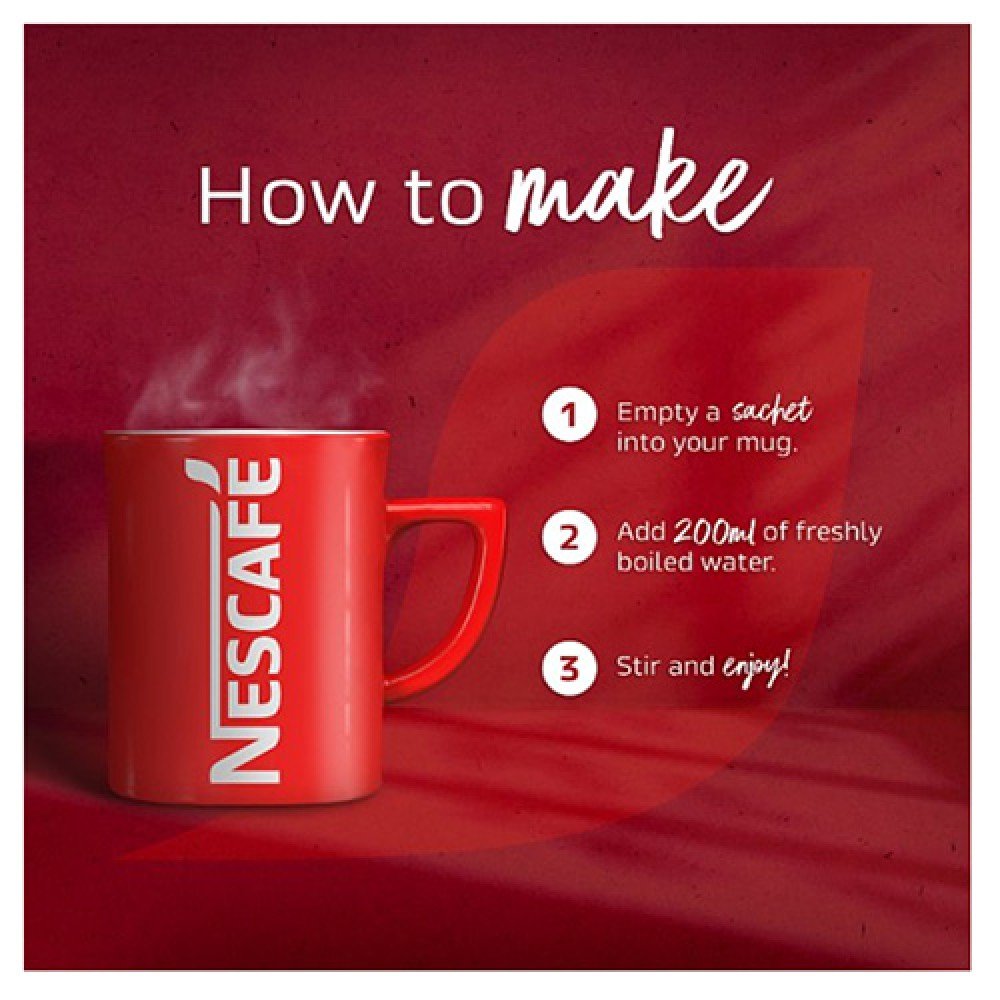 How to make

NESCAFÉ

1 Empty a sachet into your mug.

2 Add 200ml of freshly boiled water.

3 Stir and enjoy!